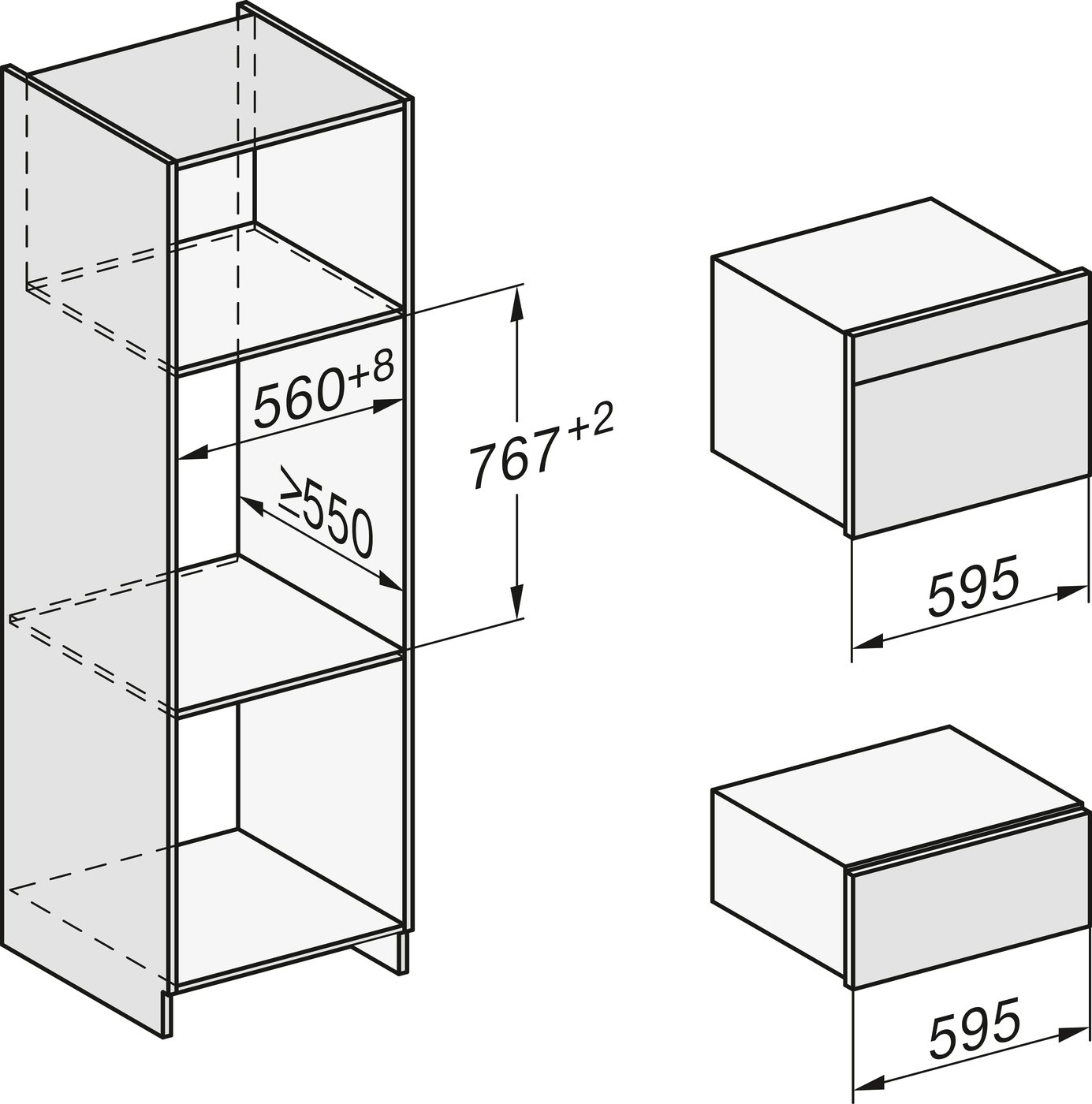 $560^{+8}$

$767^{+2}$

$\geq 550$

595

595