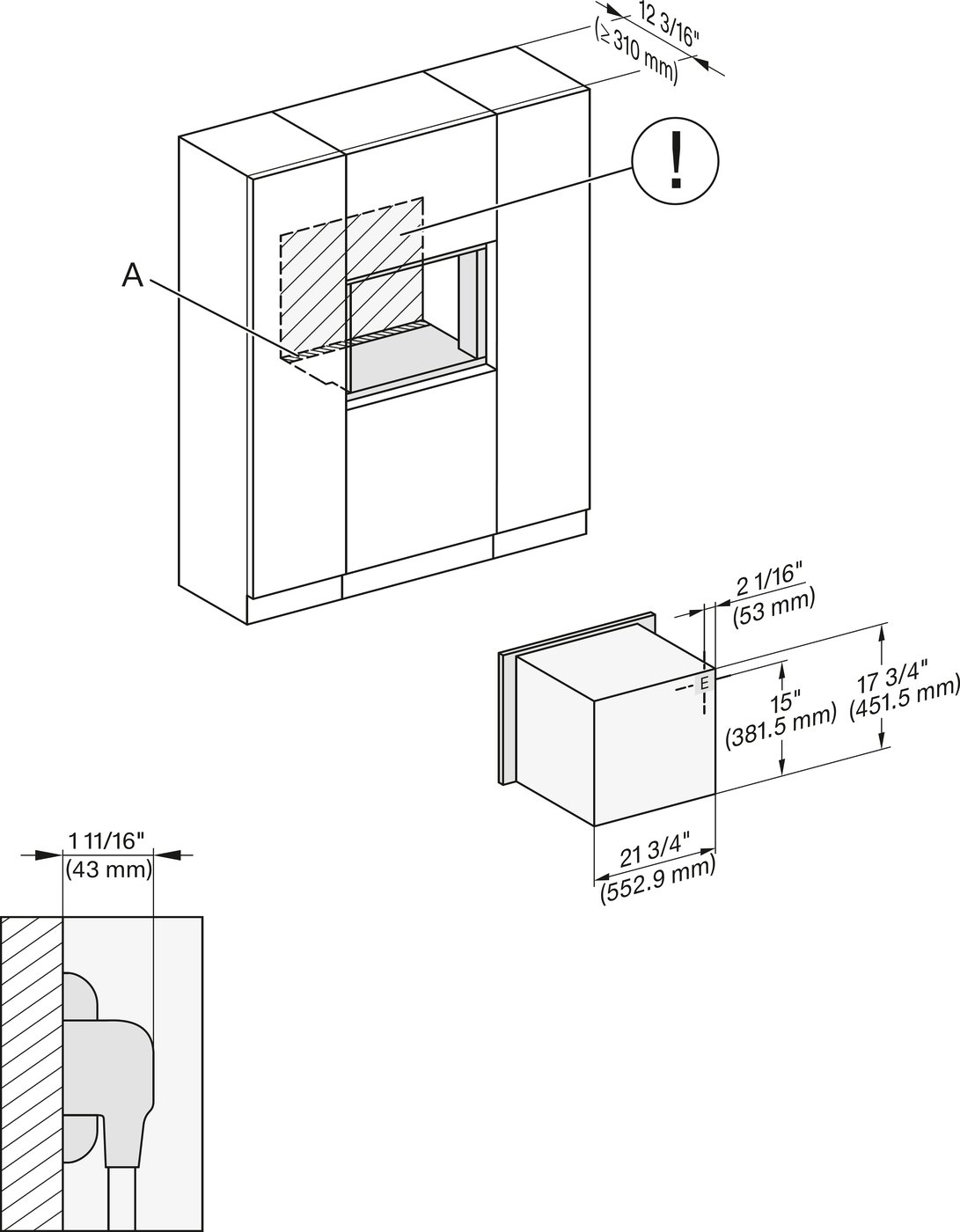 12 3/16"
(≥ 310 mm)

!

A

2 1/16"
(53 mm)

E

15"
(381.5 mm)

17 3/4"
(451.5 mm)

21 3/4"
(552.9 mm)

1 11/16"
(43 mm)