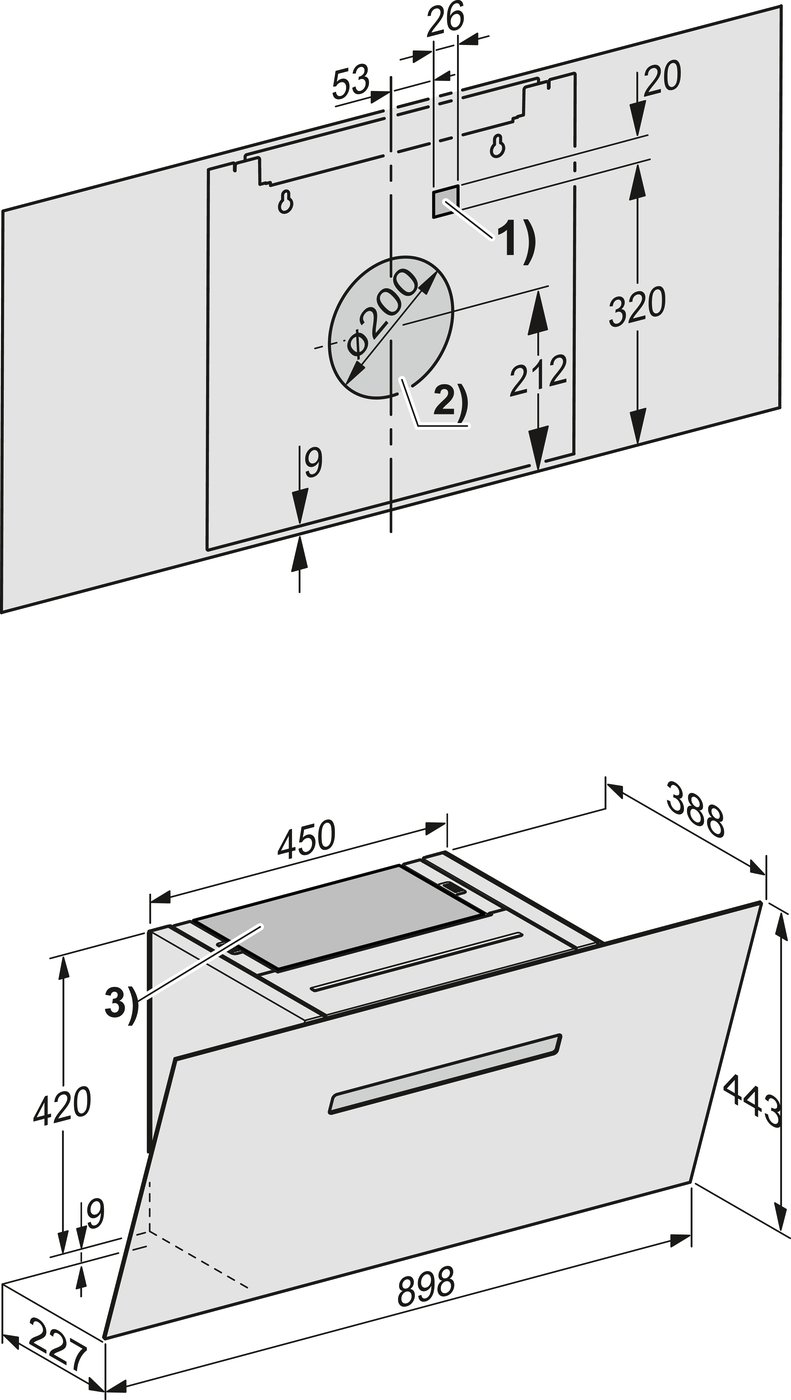 26
53
20
1)
320
ø200
212
2)
9

388
450
3)
420
443
9
898
227