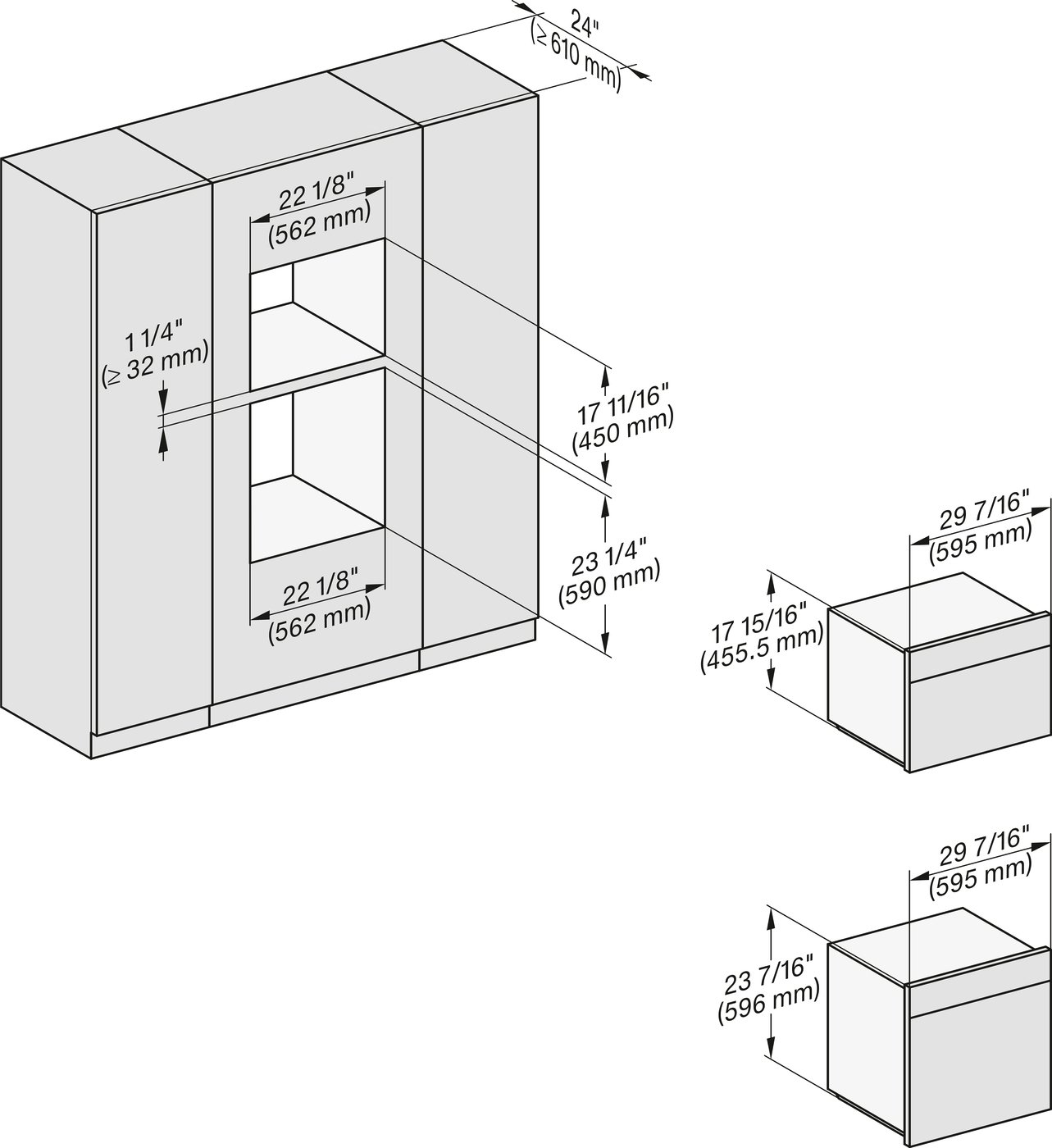 24"
(≥ 610 mm)

22 1/8"
(562 mm)

1 1/4"
(≥ 32 mm)

17 11/16"
(450 mm)

23 1/4"
(590 mm)

22 1/8"
(562 mm)

29 7/16"
(595 mm)

17 15/16"
(455.5 mm)

29 7/16"
(595 mm)

23 7/16"
(596 mm)