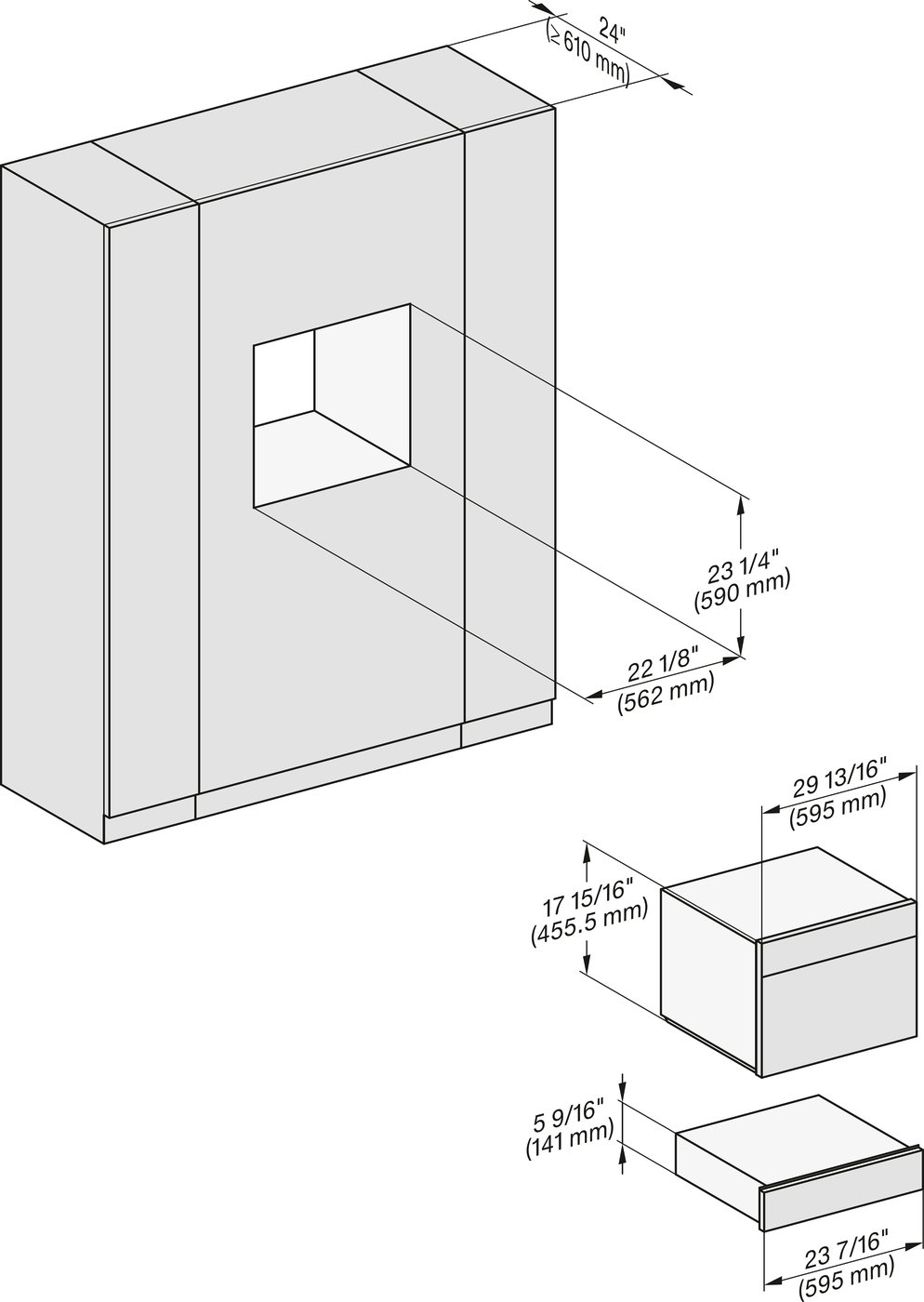 24"
(≥ 610 mm)

23 1/4"
(590 mm)

22 1/8"
(562 mm)

29 13/16"
(595 mm)

17 15/16"
(455.5 mm)

5 9/16"
(141 mm)

23 7/16"
(595 mm)