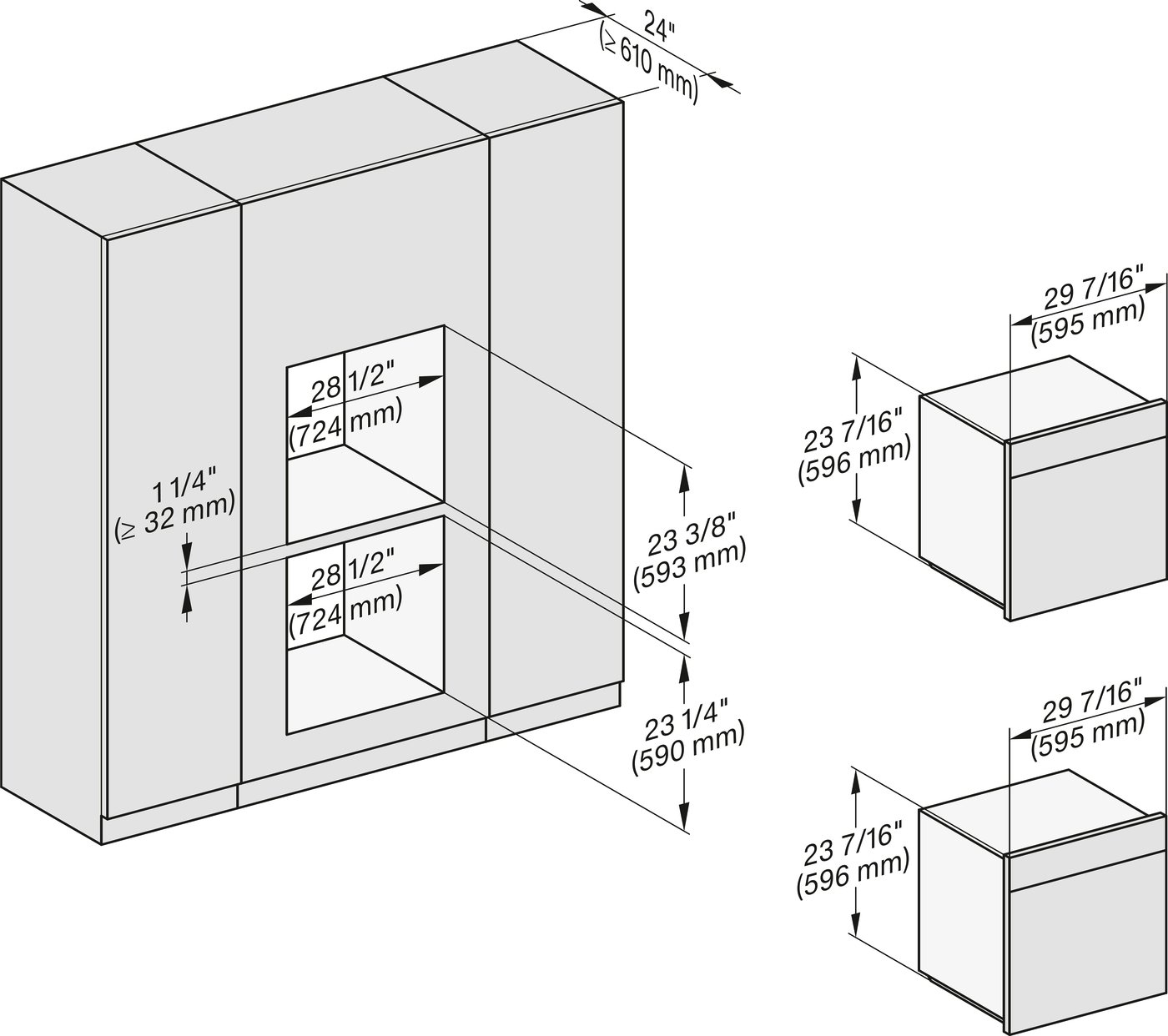 24"
(≥ 610 mm)

28 1/2"
(724 mm)

1 1/4"
(≥ 32 mm)

28 1/2"
(724 mm)

23 3/8"
(593 mm)

23 1/4"
(590 mm)

29 7/16"
(595 mm)

23 7/16"
(596 mm)

29 7/16"
(595 mm)

23 7/16"
(596 mm)